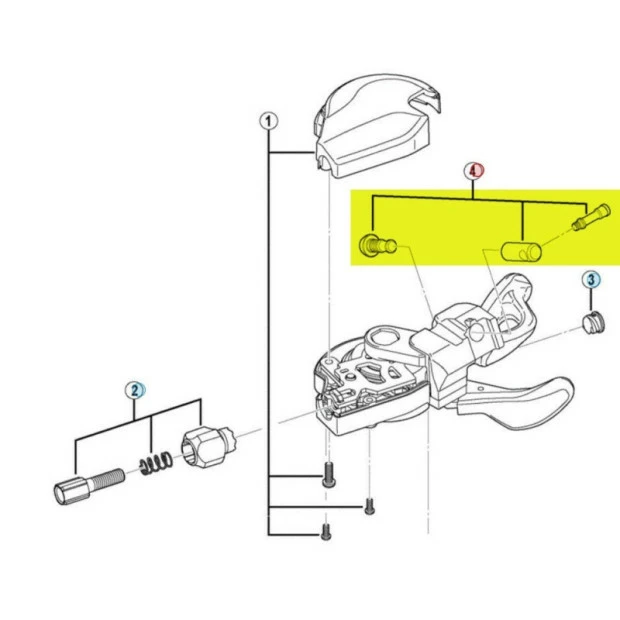 1
4
3
2